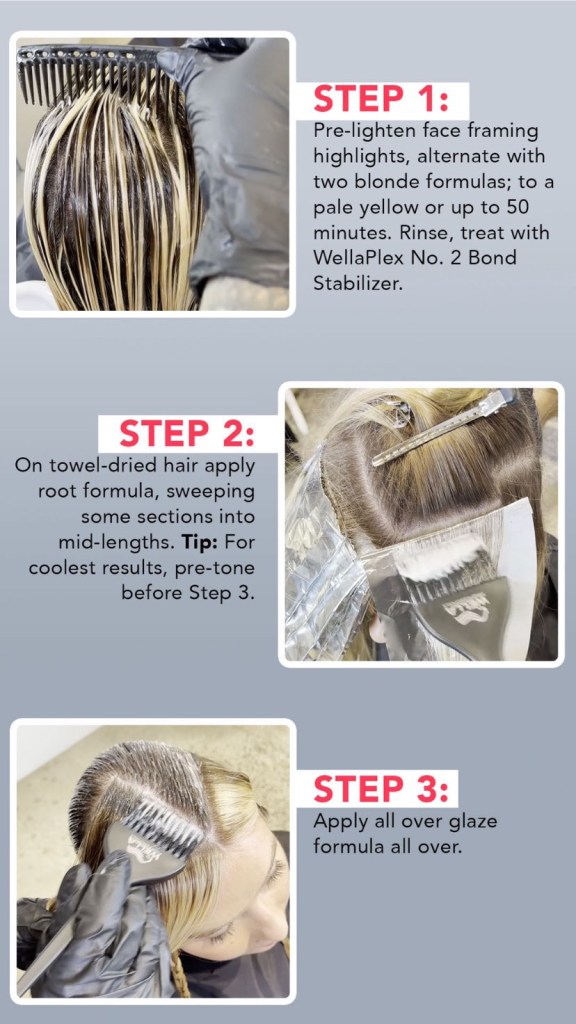 STEP 1:
Pre-lighten face framing highlights, alternate with two blonde formulas; to a pale yellow or up to 50 minutes. Rinse, treat with WellaPlex No. 2 Bond Stabilizer.

STEP 2:
On towel-dried hair apply root formula, sweeping some sections into mid-lengths. Tip: For coolest results, pre-tone before Step 3.

STEP 3:
Apply all over glaze formula all over.